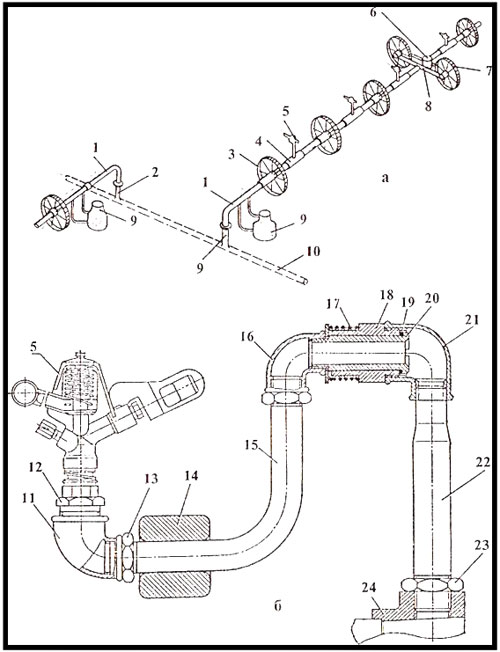 6
7
8
5
4
3
а
1
2
1
9
9
9
10
17
18
19
20
21
16
5
15
22
12
13
14
11
23
24
б