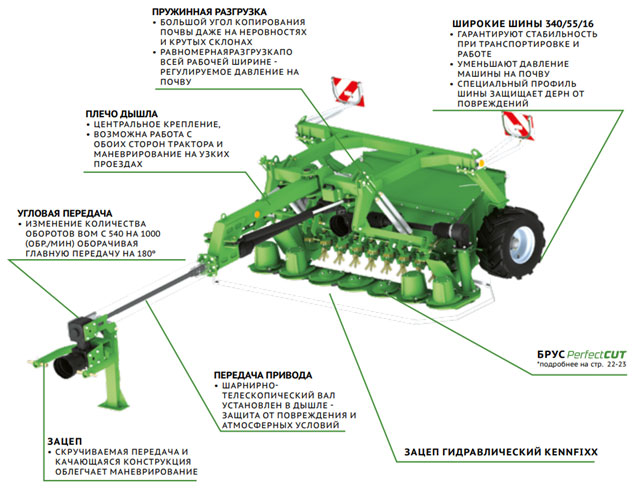 ПРУЖИННАЯ РАЗГРУЗКА
• БОЛЬШОЙ УГОЛ КОПИРОВАНИЯ ПОЧВЫ ДАЖЕ НА НЕРОВНОСТЯХ И КРУТЫХ СКЛОНАХ
• РАВНОМЕРНАЯРАЗГРУЗКАПО ВСЕЙ РАБОЧЕЙ ШИРИНЕ - РЕГУЛИРУЕМОЕ ДАВЛЕНИЕ НА ПОЧВУ

ШИРОКИЕ ШИНЫ 340/55/16
• ГАРАНТИРУЮТ СТАБИЛЬНОСТЬ ПРИ ТРАНСПОРТИРОВКЕ И РАБОТЕ
• УМЕНЬШАЮТ ДАВЛЕНИЕ МАШИНЫ НА ПОЧВУ
• СПЕЦИАЛЬНЫЙ ПРОФИЛЬ ШИНЫ ЗАЩИЩАЕТ ДЕРН ОТ ПОВРЕЖДЕНИЙ

ПЛЕЧО ДЫШЛА
• ЦЕНТРАЛЬНОЕ КРЕПЛЕНИЕ,
• ВОЗМОЖНА РАБОТА С ОБОИХ СТОРОН ТРАКТОРА И МАНЕВРИРОВАНИЕ НА УЗКИХ ПРОЕЗДАХ

УГЛОВАЯ ПЕРЕДАЧА
• ИЗМЕНЕНИЕ КОЛИЧЕСТВА ОБОРОТОВ ВОМ С 540 НА 1000 (ОБР./МИН) ОБОРАЧИВАЯ ГЛАВНУЮ ПЕРЕДАЧУ НА 180°

БРУС PerfectCUT
*подробнее на стр. 22-23

ПЕРЕДАЧА ПРИВОДА
• ШАРНИРНО-ТЕЛЕСКОПИЧЕСКИЙ ВАЛ УСТАНОВЛЕН В ДЫШЛЕ - ЗАЩИТА ОТ ПОВРЕЖДЕНИЯ И АТМОСФЕРНЫХ УСЛОВИЙ

ЗАЦЕП
• СКРУЧИВАЕМАЯ ПЕРЕДАЧА И КАЧАЮЩАЯСЯ КОНСТРУКЦИЯ ОБЛЕГЧАЕТ МАНЕВРИРОВАНИЕ

ЗАЦЕП ГИДРАВЛИЧЕСКИЙ KENNFIXX